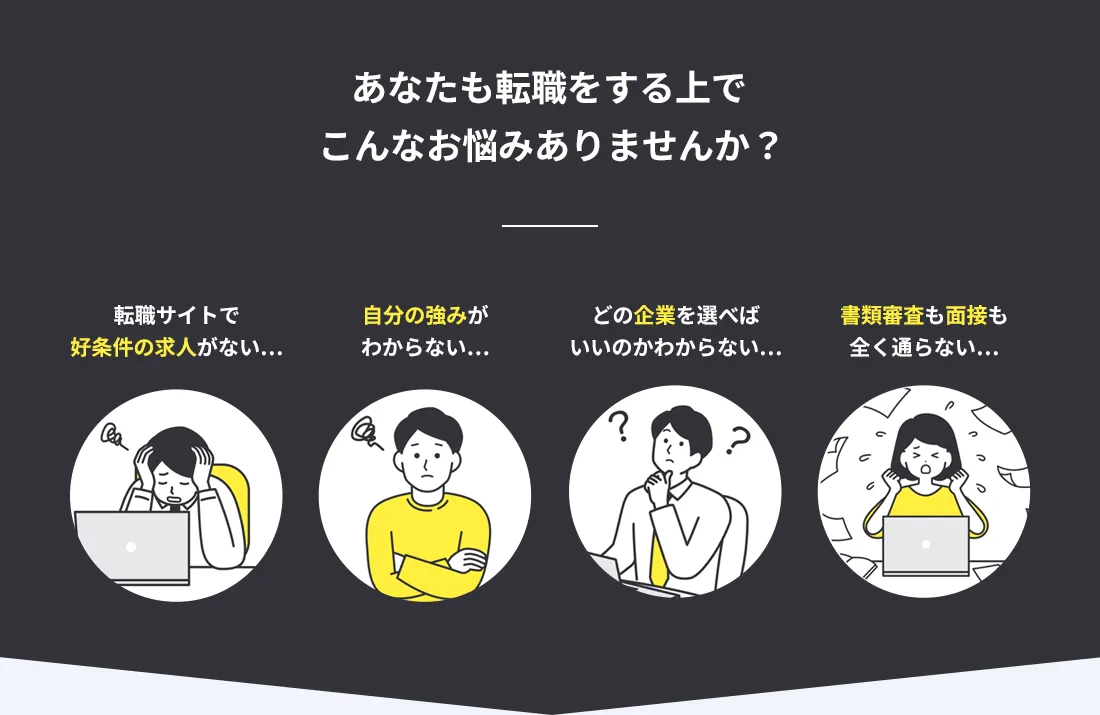 あなたも転職をする上で
こんなお悩みありませんか？

転職サイトで
好条件の求人がない…

自分の強みが
わからない…

どの企業を選べば
いいのかわからない…

書類審査も面接も
全く通らない…